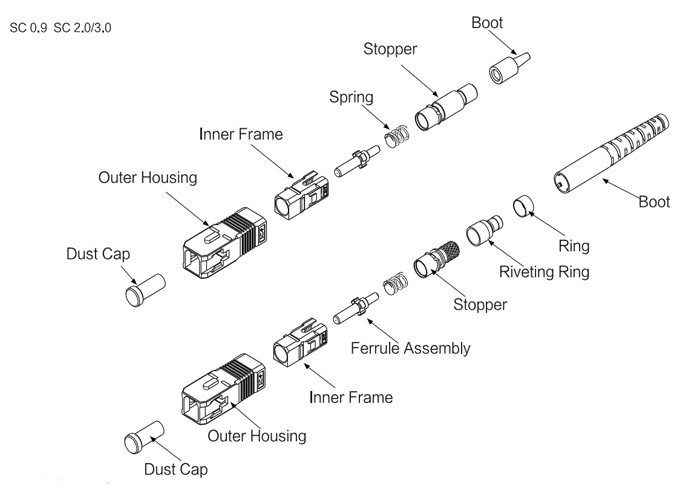 SC 0.9 SC 2.0/3.0

Boot

Stopper

Spring

Inner Frame

Outer Housing

Dust Cap

Boot

Ring

Riveting Ring

Stopper

Ferrule Assembly

Inner Frame

Outer Housing

Dust Cap